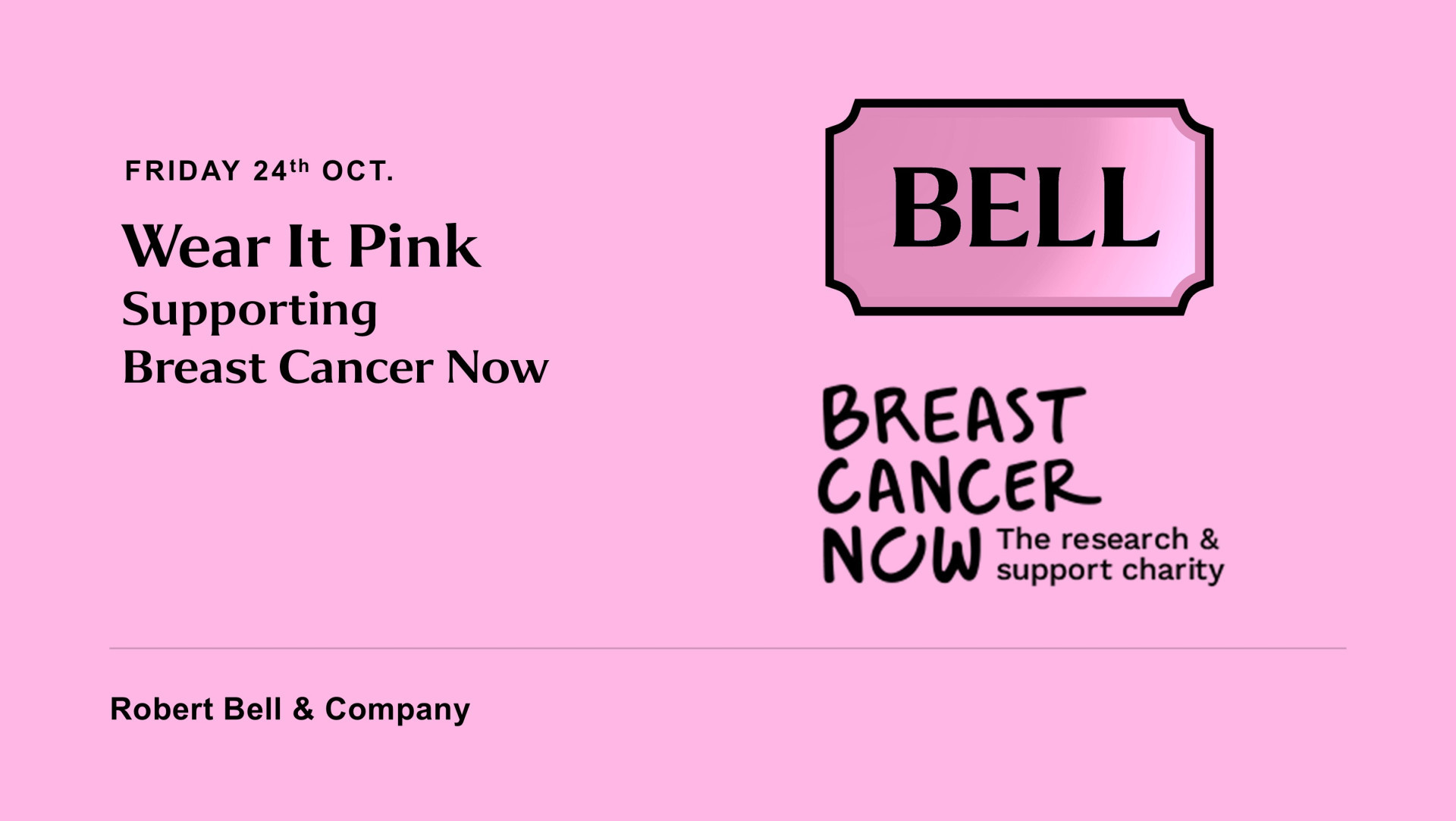 FRIDAY 24th OCT.

Wear It Pink
Supporting
Breast Cancer Now

BELL

BREAST
CANCER
NOW The research & support charity

Robert Bell & Company